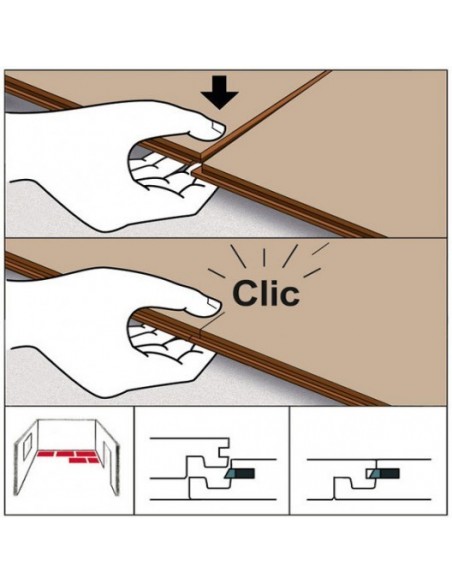 Clic